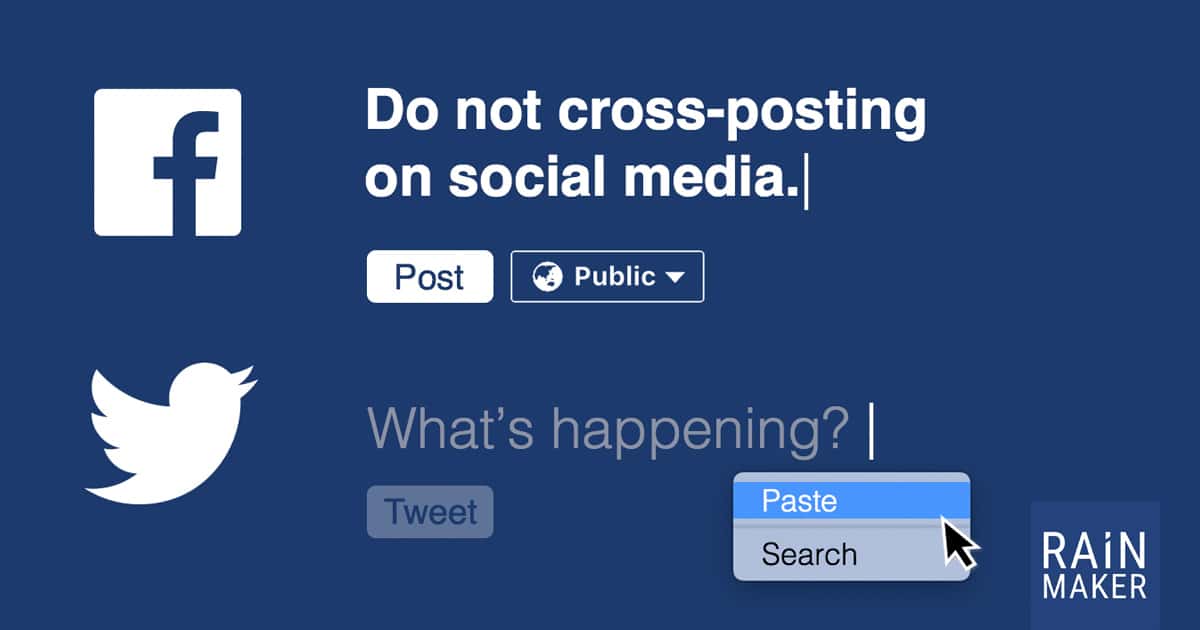 Do not cross-posting on social media.

Post

Public

What's happening?

Tweet

Paste

Search

RAIN
MAKER