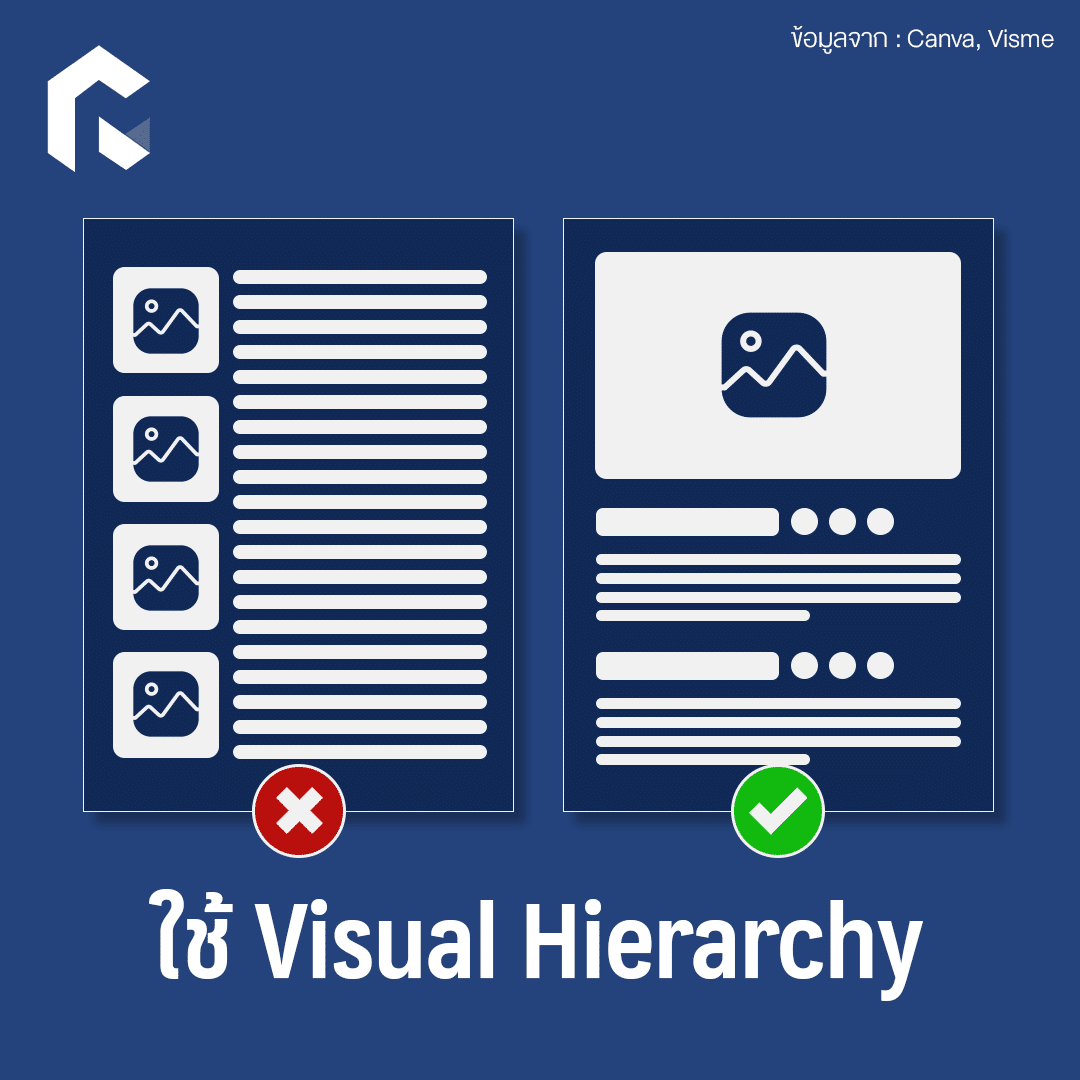 ข้อมูลจาก : Canva, Visme

ใช้ Visual Hierarchy