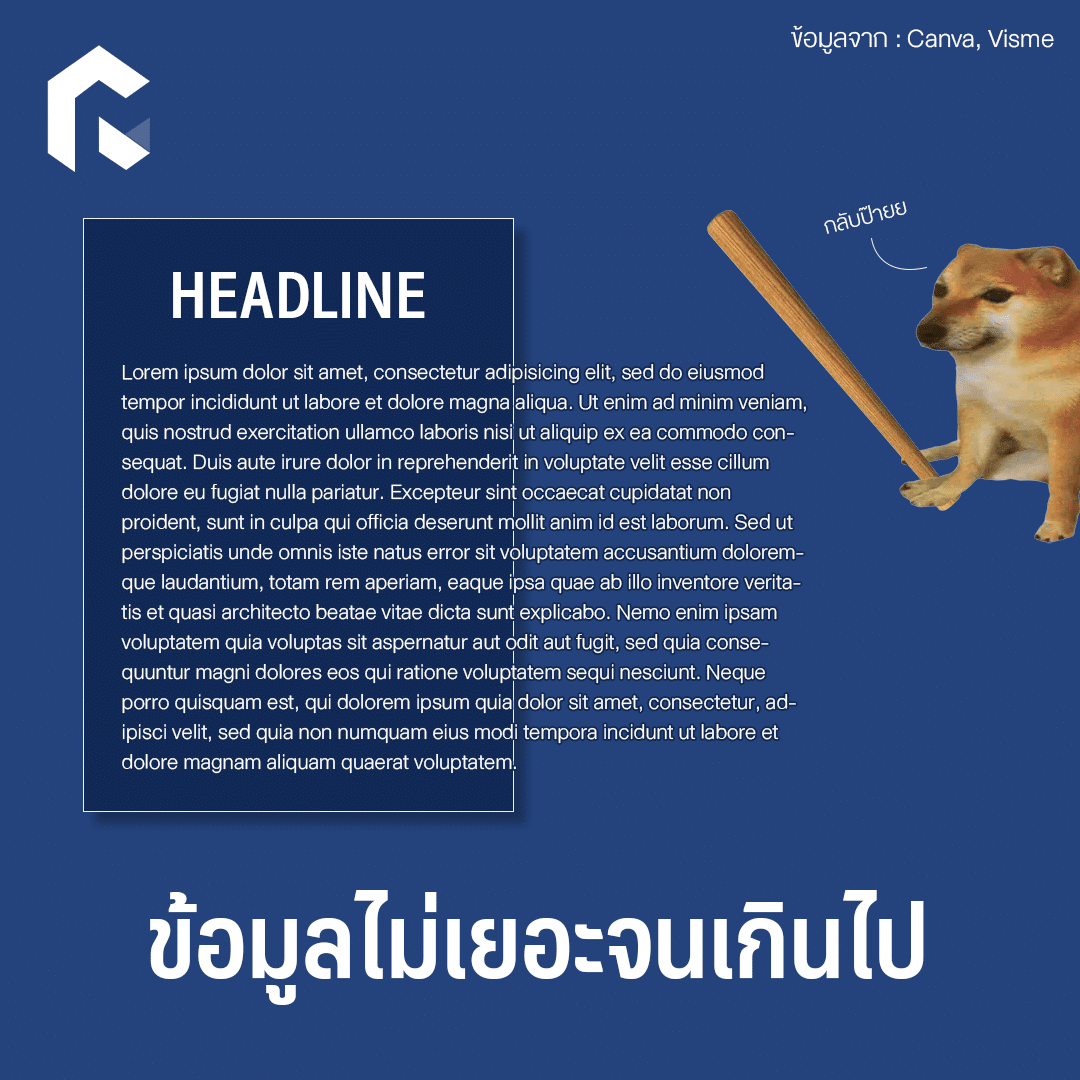 ข้อมูลจาก : Canva, Visme

กลับป๊ายย

HEADLINE

Lorem ipsum dolor sit amet, consectetur adipisicing elit, sed do eiusmod tempor incididunt ut labore et dolore magna aliqua. Ut enim ad minim veniam, quis nostrud exercitation ullamco laboris nisi ut aliquip ex ea commodo consequat. Duis aute irure dolor in reprehenderit in voluptate velit esse cillum dolore eu fugiat nulla pariatur. Excepteur sint occaecat cupidatat non proident, sunt in culpa qui officia deserunt mollit anim id est laborum. Sed ut perspiciatis unde omnis iste natus error sit voluptatem accusantium doloremque laudantium, totam rem aperiam, eaque ipsa quae ab illo inventore veritatis et quasi architecto beatae vitae dicta sunt explicabo. Nemo enim ipsam voluptatem quia voluptas sit aspernatur aut odit aut fugit, sed quia consequuntur magni dolores eos qui ratione voluptatem sequi nesciunt. Neque porro quisquam est, qui dolorem ipsum quia dolor sit amet, consectetur, adipisci velit, sed quia non numquam eius modi tempora incidunt ut labore et dolore magnam aliquam quaerat voluptatem.

ข้อมูลไม่เยอะจนเกินไป