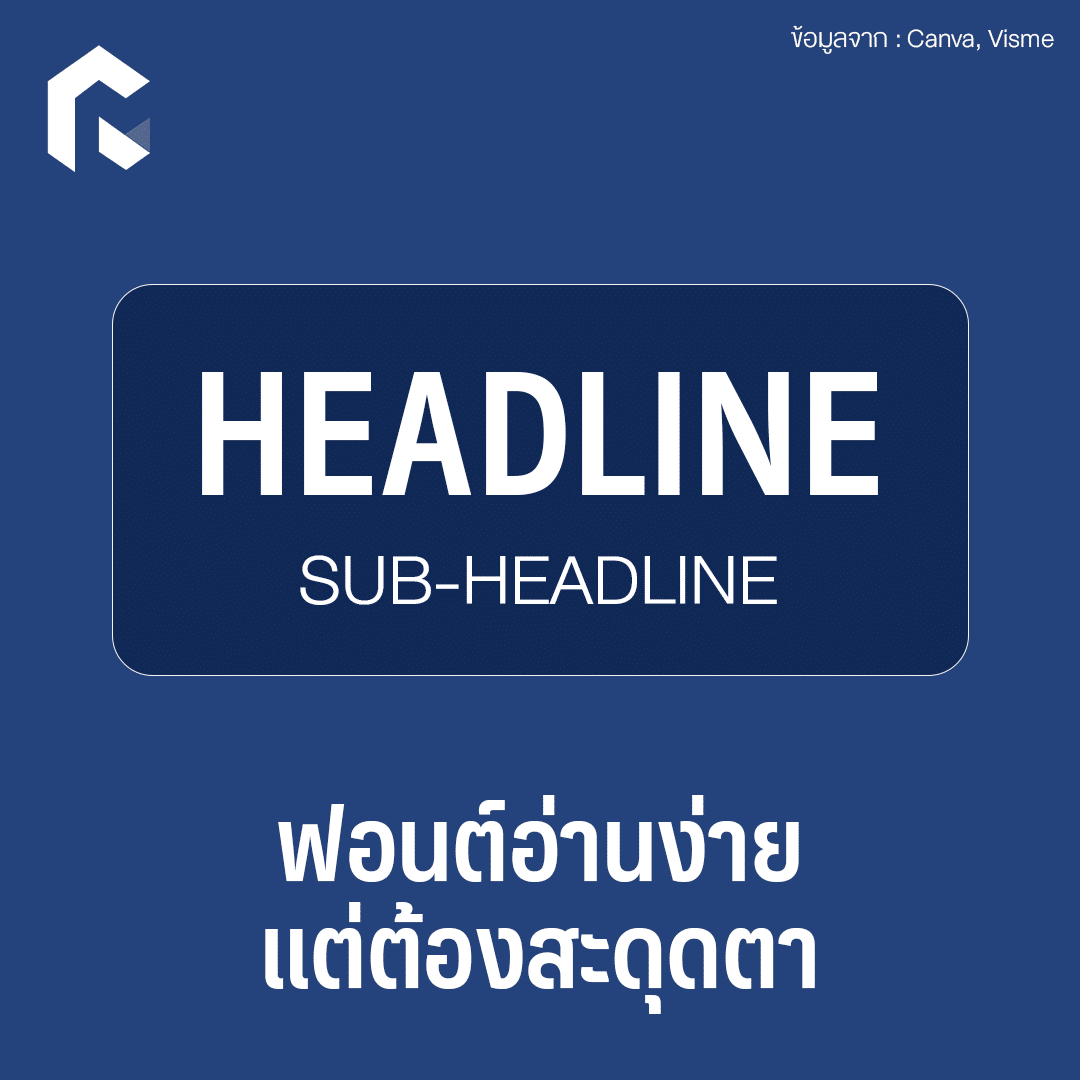 ข้อมูลจาก : Canva, Visme

HEADLINE

SUB-HEADLINE

ฟอนต์อ่านง่าย
แต่ต้องสะดุดตา