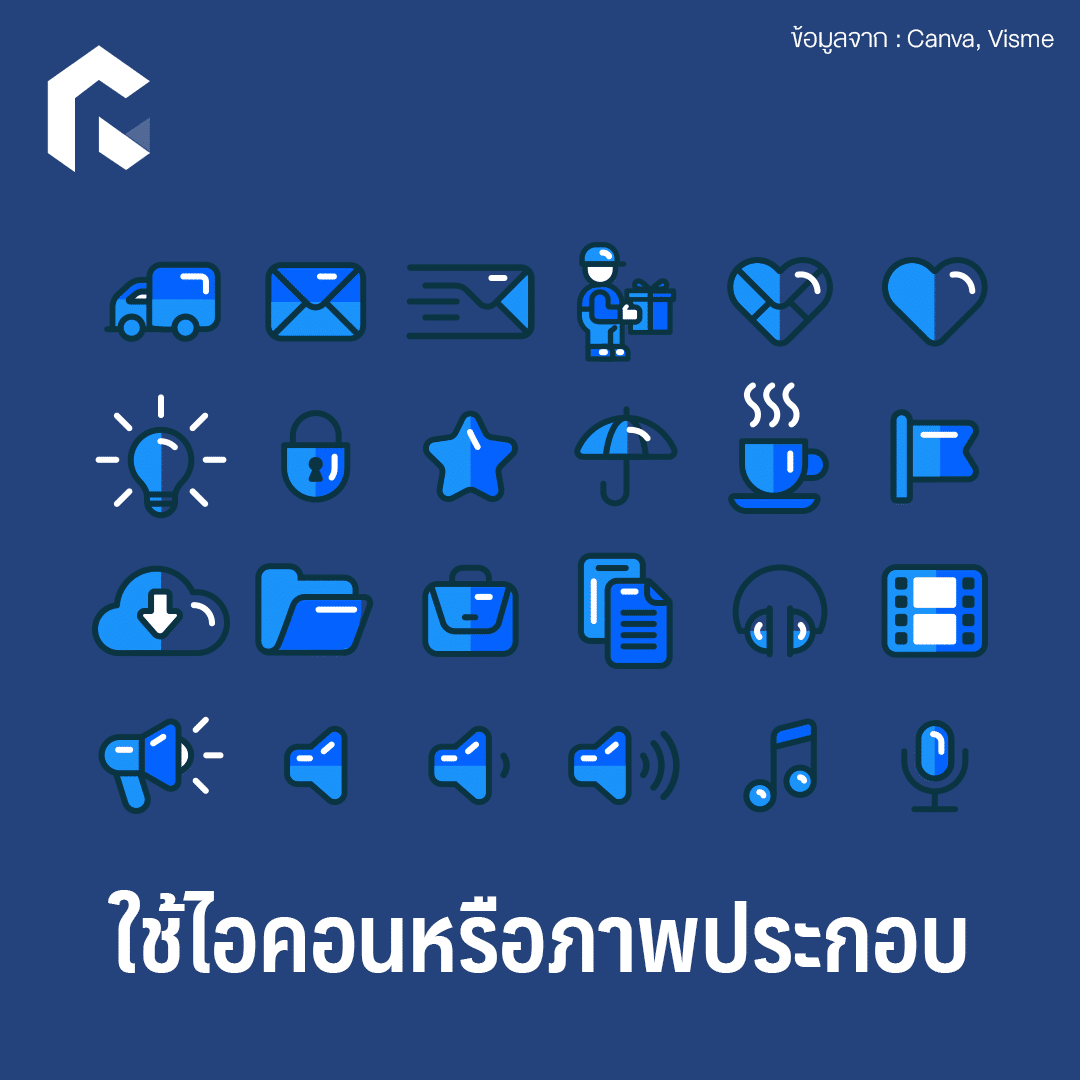 ข้อมูลจาก : Canva, Visme

ใช้ไอคอนหรือภาพประกอบ