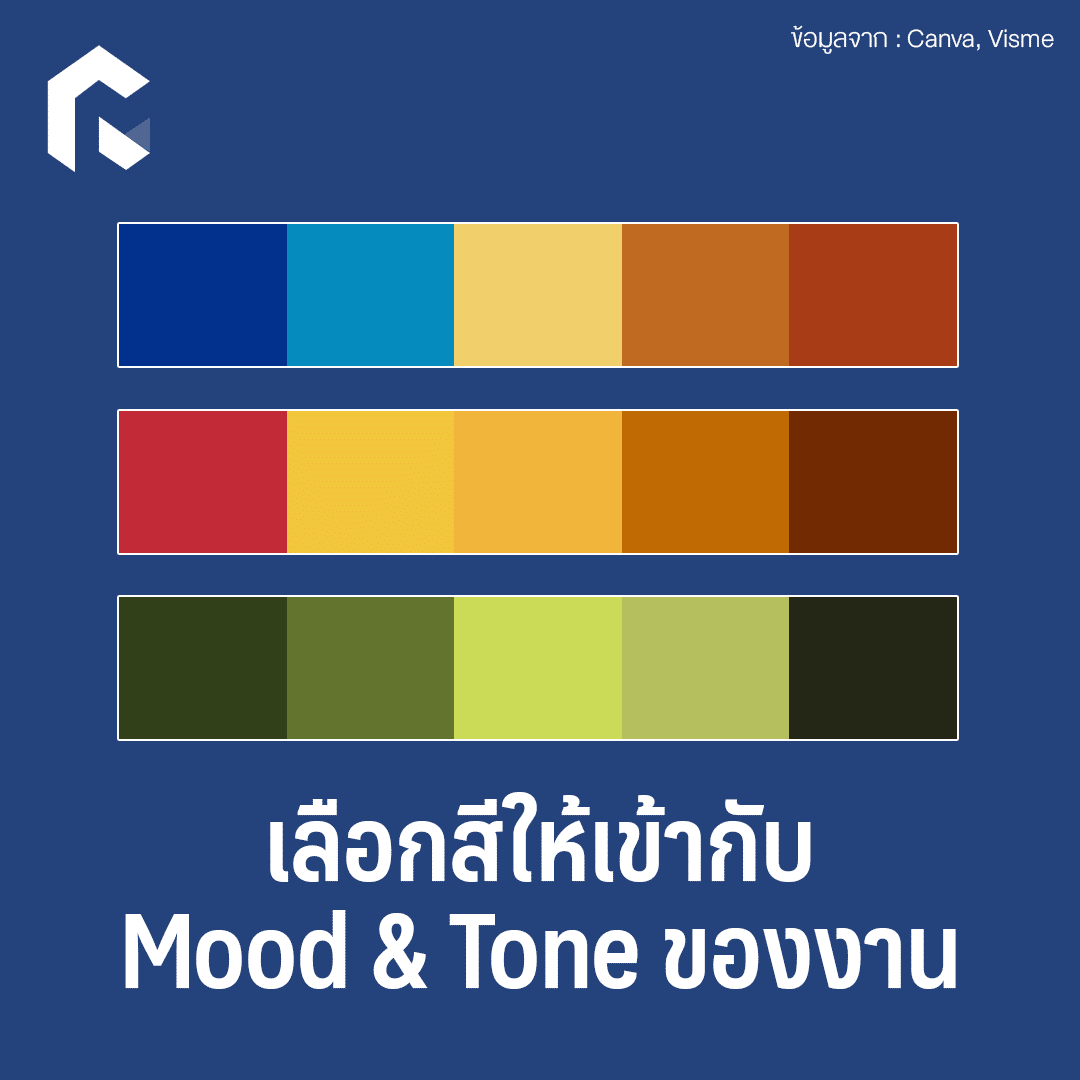 ข้อมูลจาก : Canva, Visme

เลือกสีให้เข้ากับ
Mood & Tone ของงาน