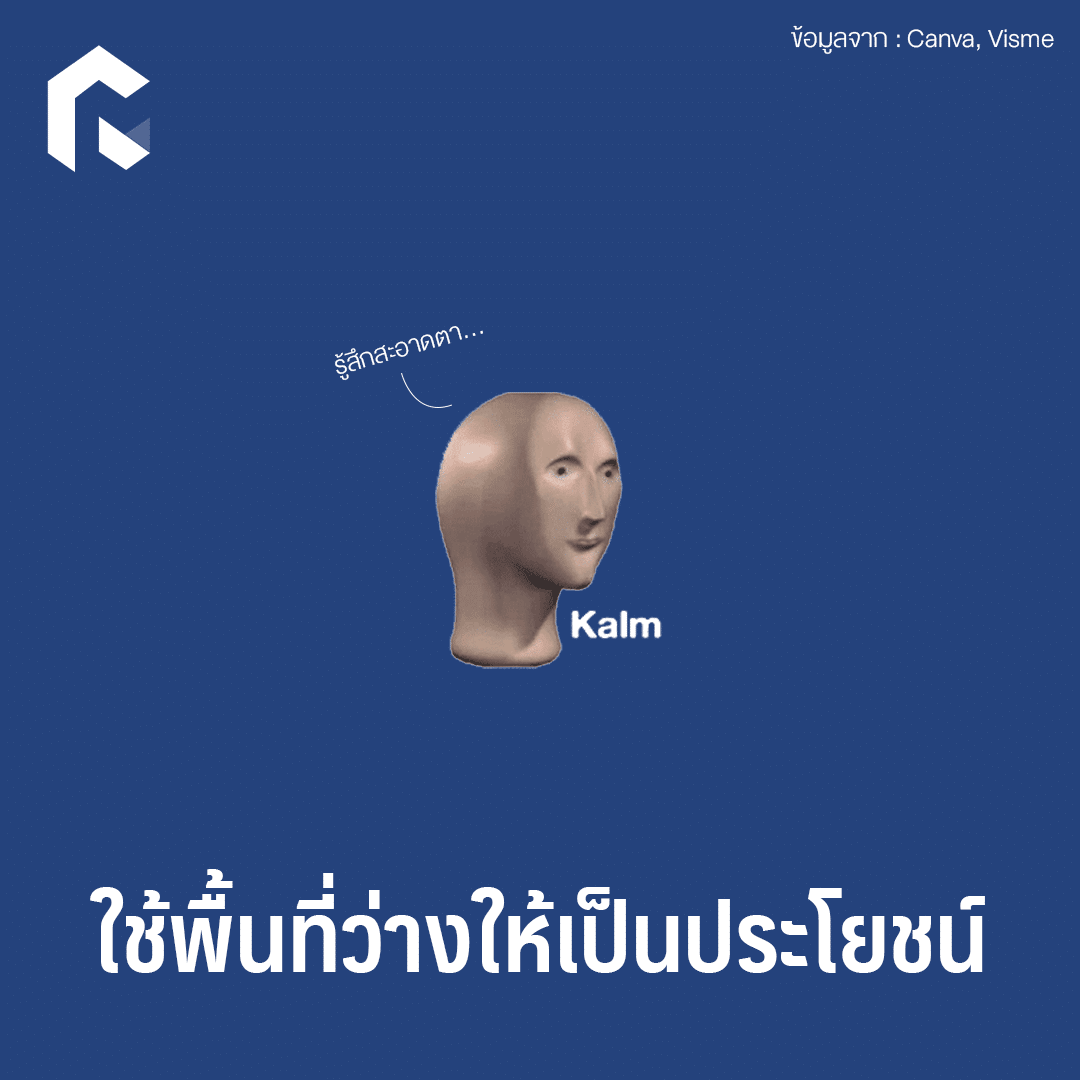 ข้อมูลจาก : Canva, Visme

รู้สึกสะอาดตา...

Kalm

ใช้พื้นที่ว่างให้เป็นประโยชน์