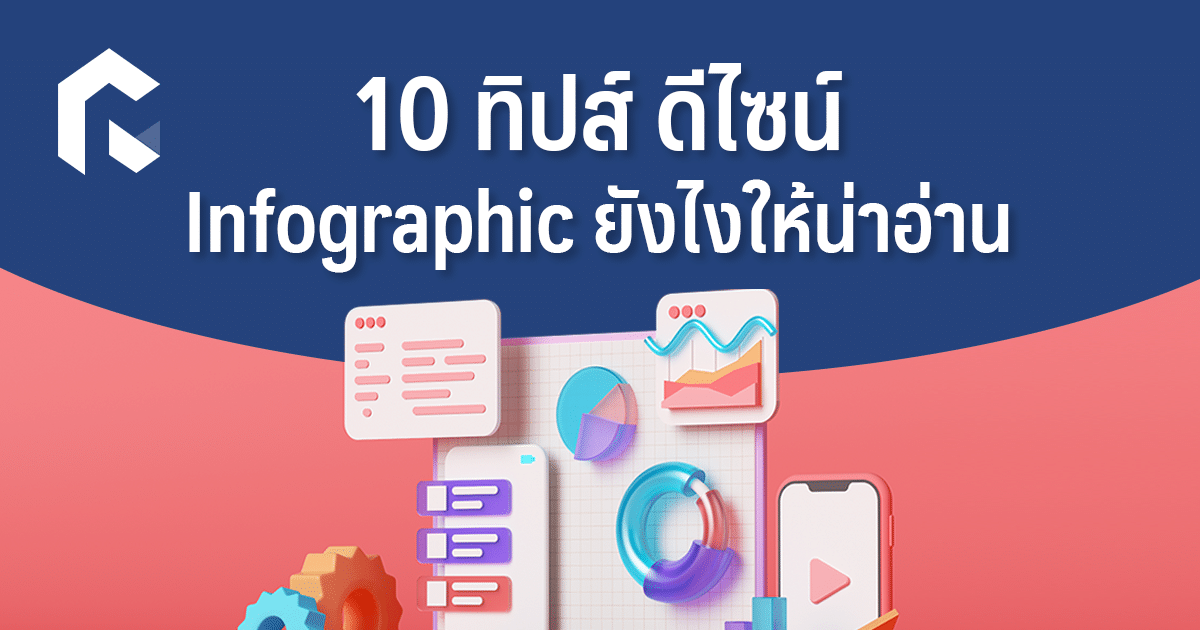 10 ทิปส์ ดีไซน์
Infographic ยังไงให้น่าอ่าน