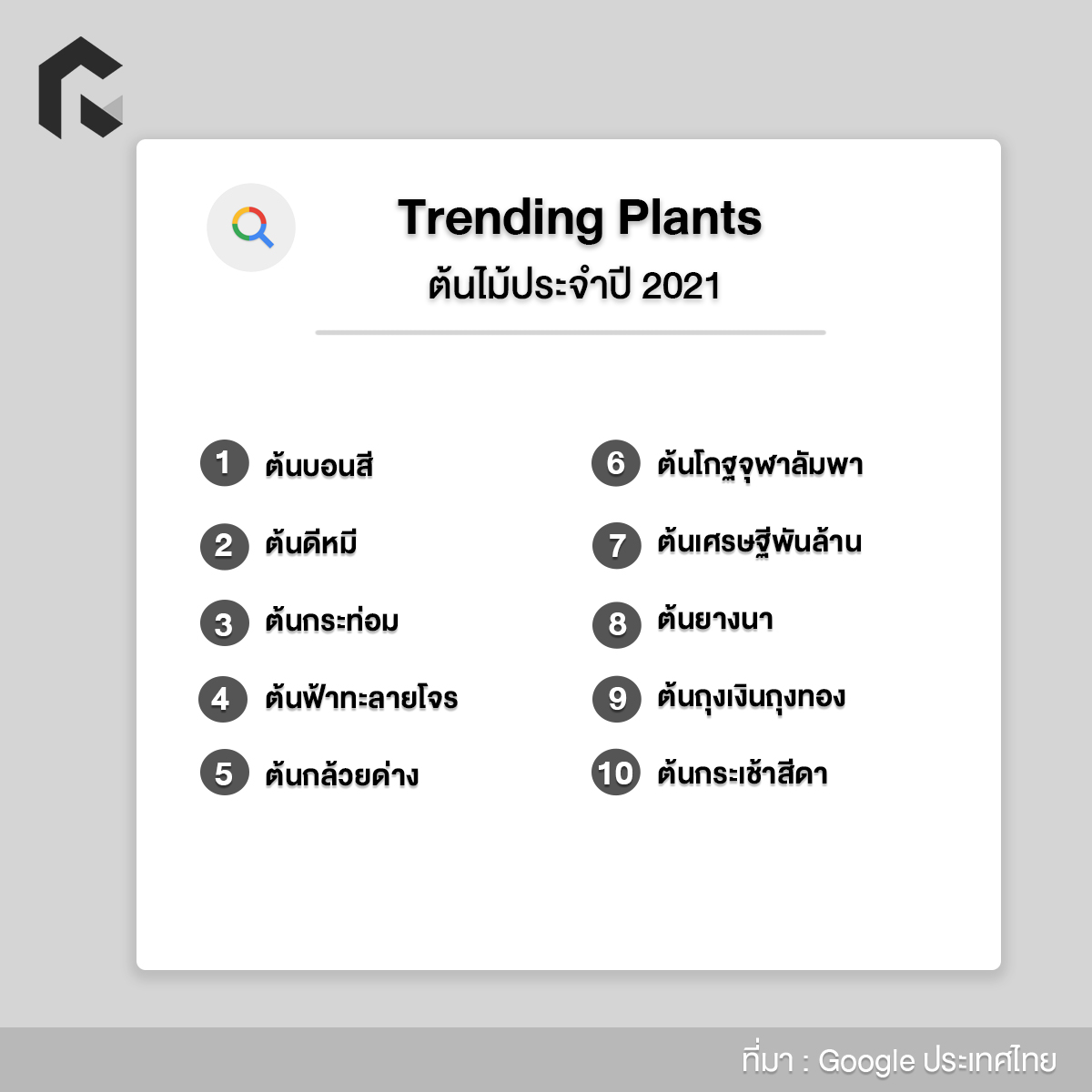 Trending Plants
ต้นไม้ประจำปี 2021

1 ต้นบอนสี

2 ต้นดีหมี

3 ต้นกระท่อม

4 ต้นฟ้าทะลายโจร

5 ต้นกล้วยด่าง

6 ต้นโกฐจุฬาลัมพา

7 ต้นเศรษฐีพันล้าน

8 ต้นยางนา

9 ต้นถุงเงินถุงทอง

10 ต้นกระเช้าสีดา

ที่มา : Google ประเทศไทย