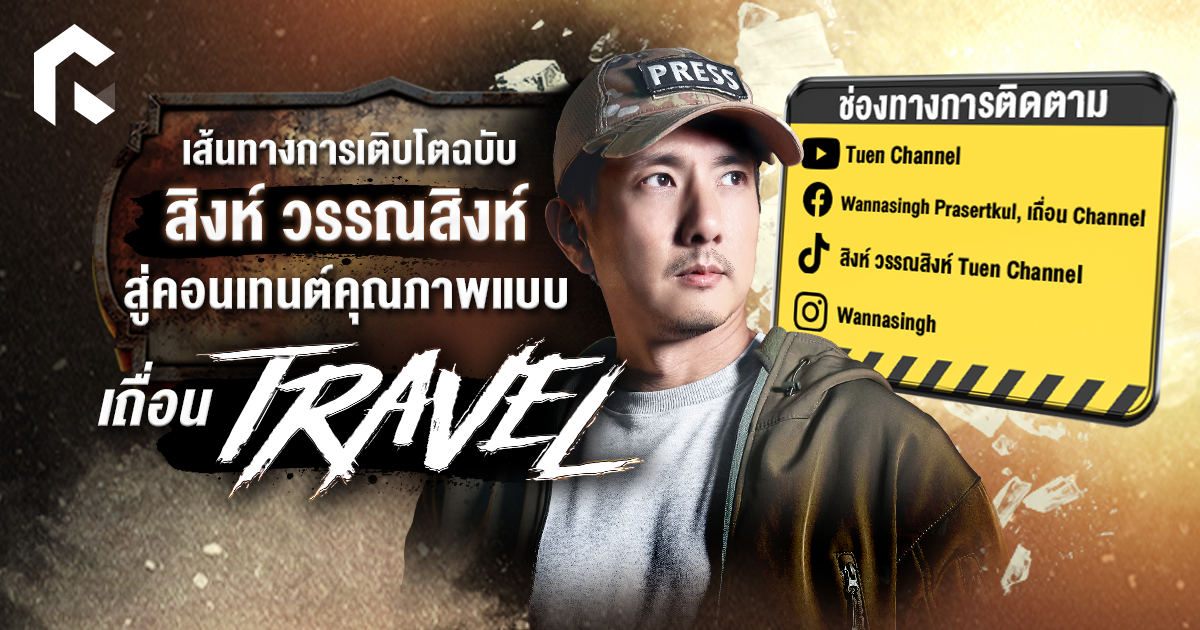 เส้นทางการเติบโตฉบับ
สิงห์ วรรณสิงห์
สู่คอนเทนต์คุณภาพแบบ
เถื่อน TRAVEL

PRESS

ช่องทางการติดตาม
Tuen Channel
Wannasingh Prasertkul, เถื่อน Channel
สิงห์ วรรณสิงห์ Tuen Channel
Wannasingh